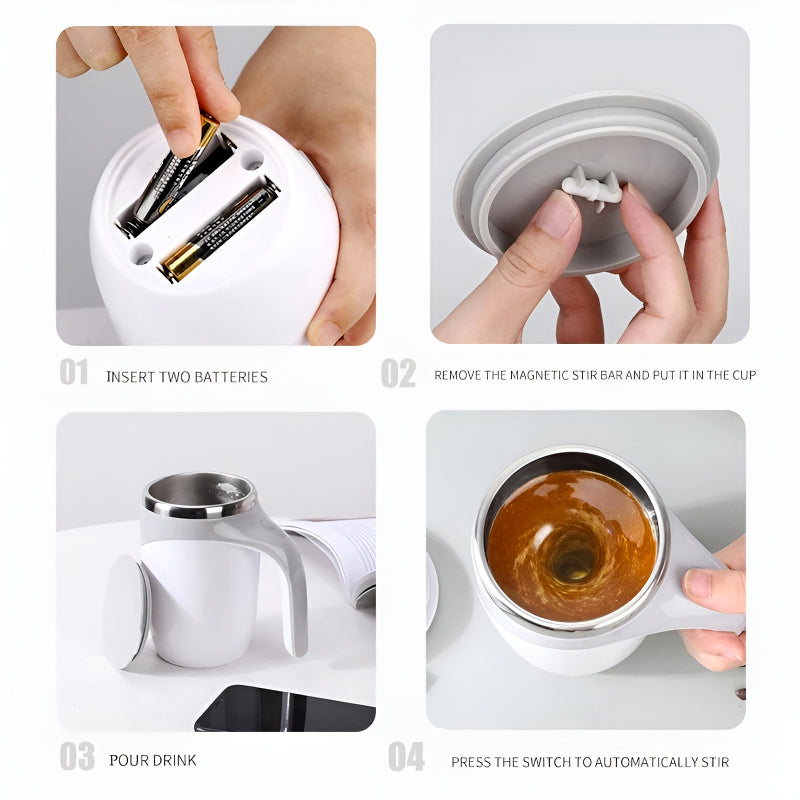 01 INSERT TWO BATTERIES

02 REMOVE THE MAGNETIC STIR BAR AND PUT IT IN THE CUP

03 POUR DRINK

04 PRESS THE SWITCH TO AUTOMATICALLY STIR