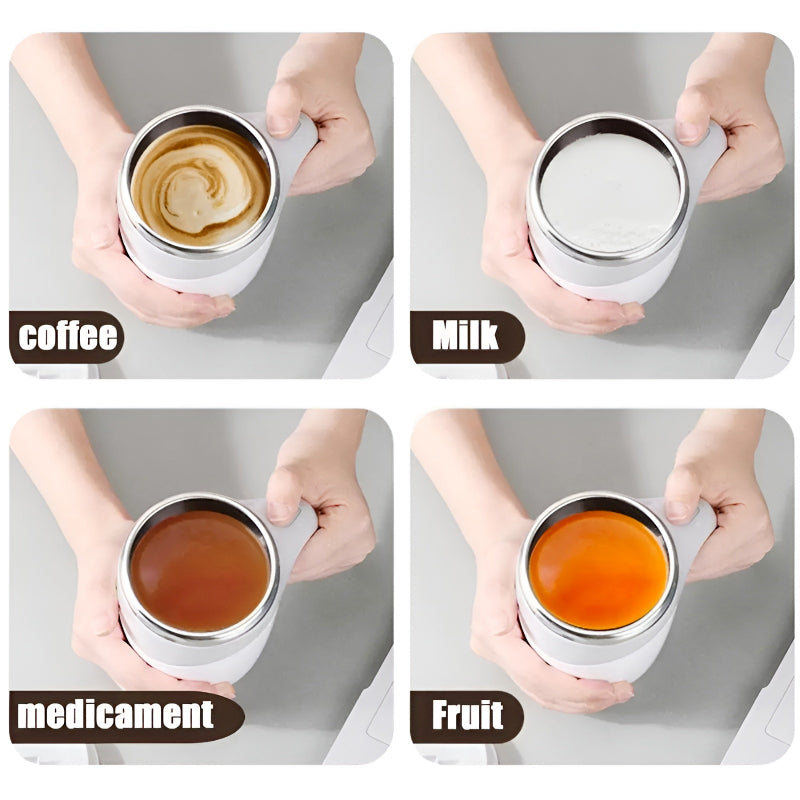 coffee

Milk

medicament

Fruit